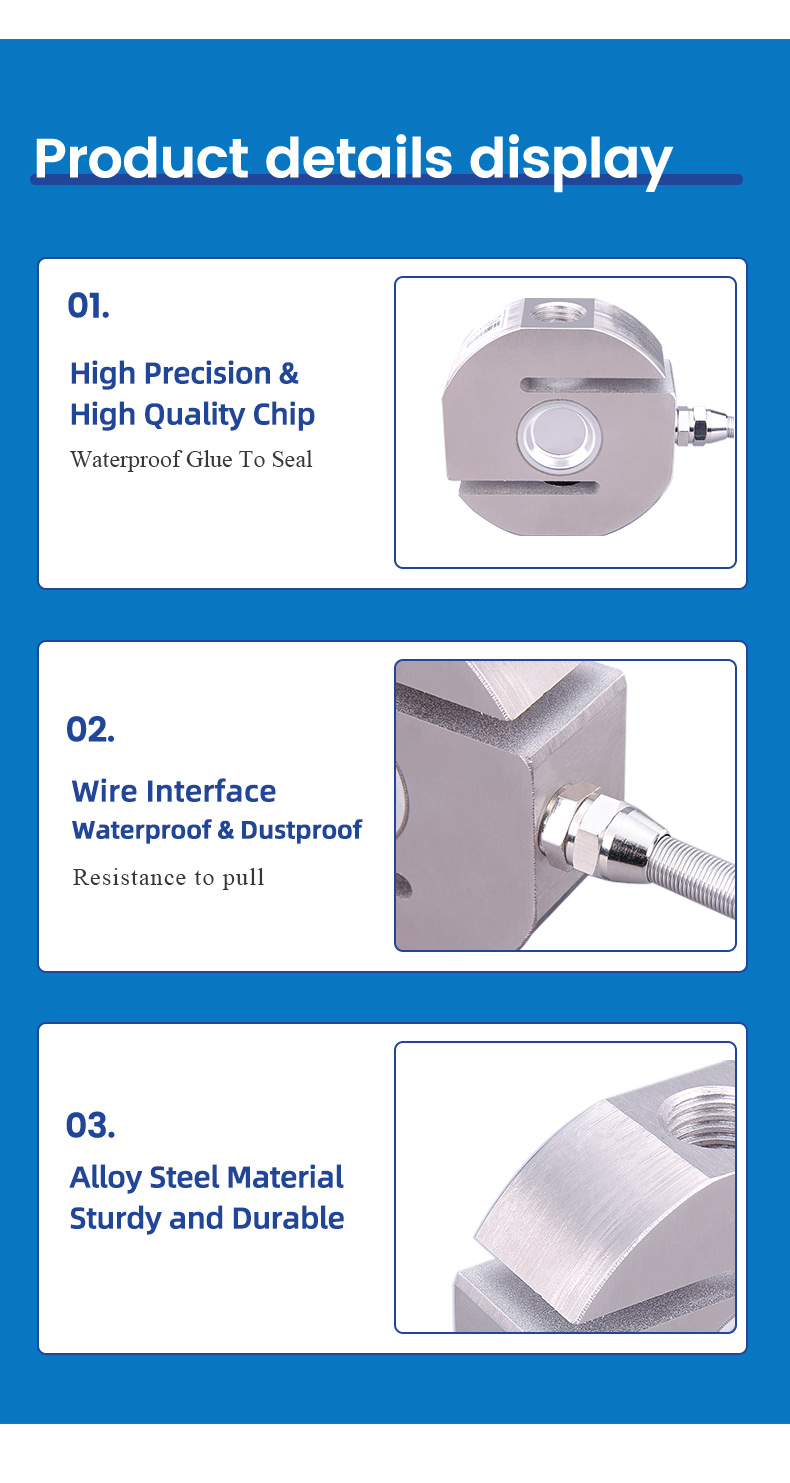 Product details display

01.

High Precision &
High Quality Chip

Waterproof Glue To Seal

02.

Wire Interface
Waterproof & Dustproof

Resistance to pull

03.

Alloy Steel Material
Sturdy and Durable